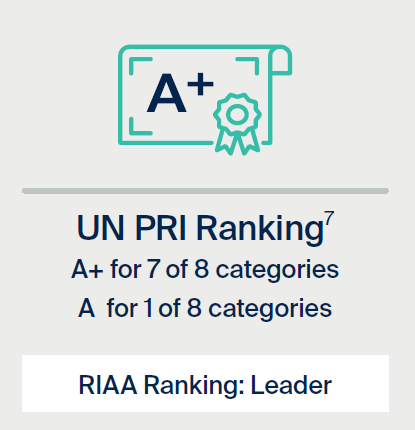 A+

UN PRI Ranking$^7$

A+ for 7 of 8 categories

A for 1 of 8 categories

RIAA Ranking: Leader