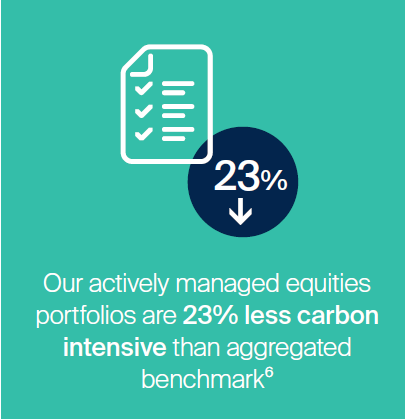 23%

Our actively managed equities portfolios are 23% less carbon intensive than aggregated benchmark$^6$