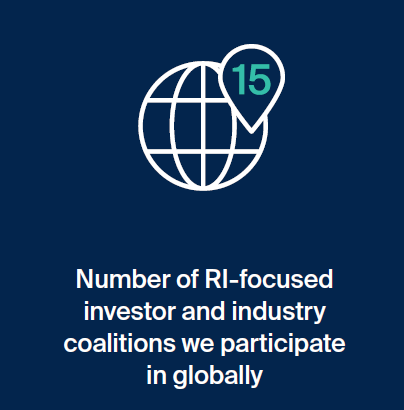 15

Number of RI-focused investor and industry coalitions we participate in globally