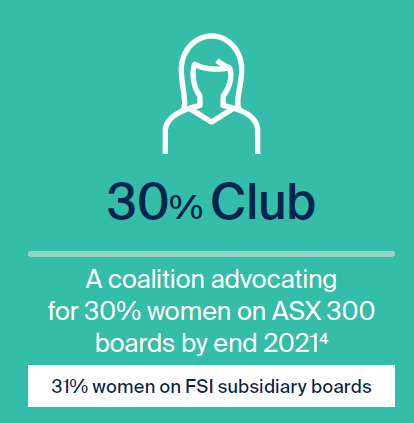 30% Club

A coalition advocating for 30% women on ASX 300 boards by end 2021$^4$

31% women on FSI subsidiary boards