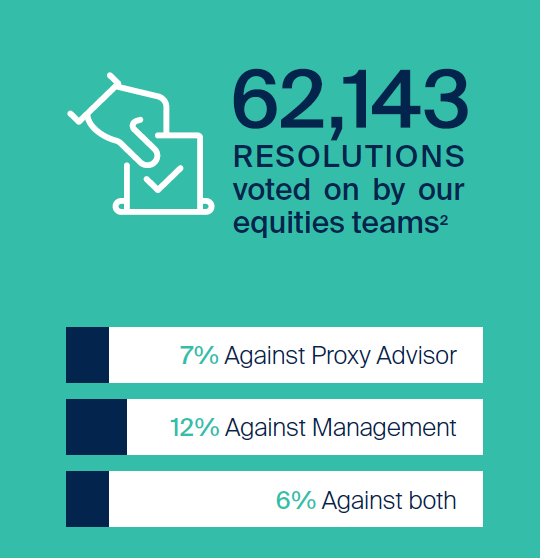 62,143
RESOLUTIONS
voted on by our equities teams$^2$

7% Against Proxy Advisor

12% Against Management

6% Against both