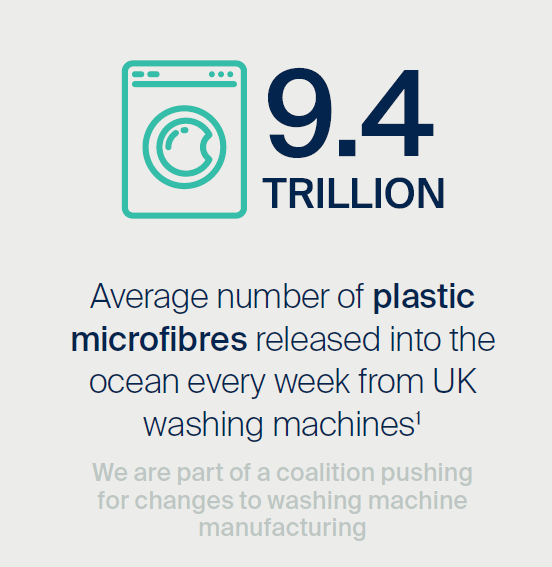 9.4 TRILLION

Average number of plastic microfibres released into the ocean every week from UK washing machines¹

We are part of a coalition pushing for changes to washing machine manufacturing