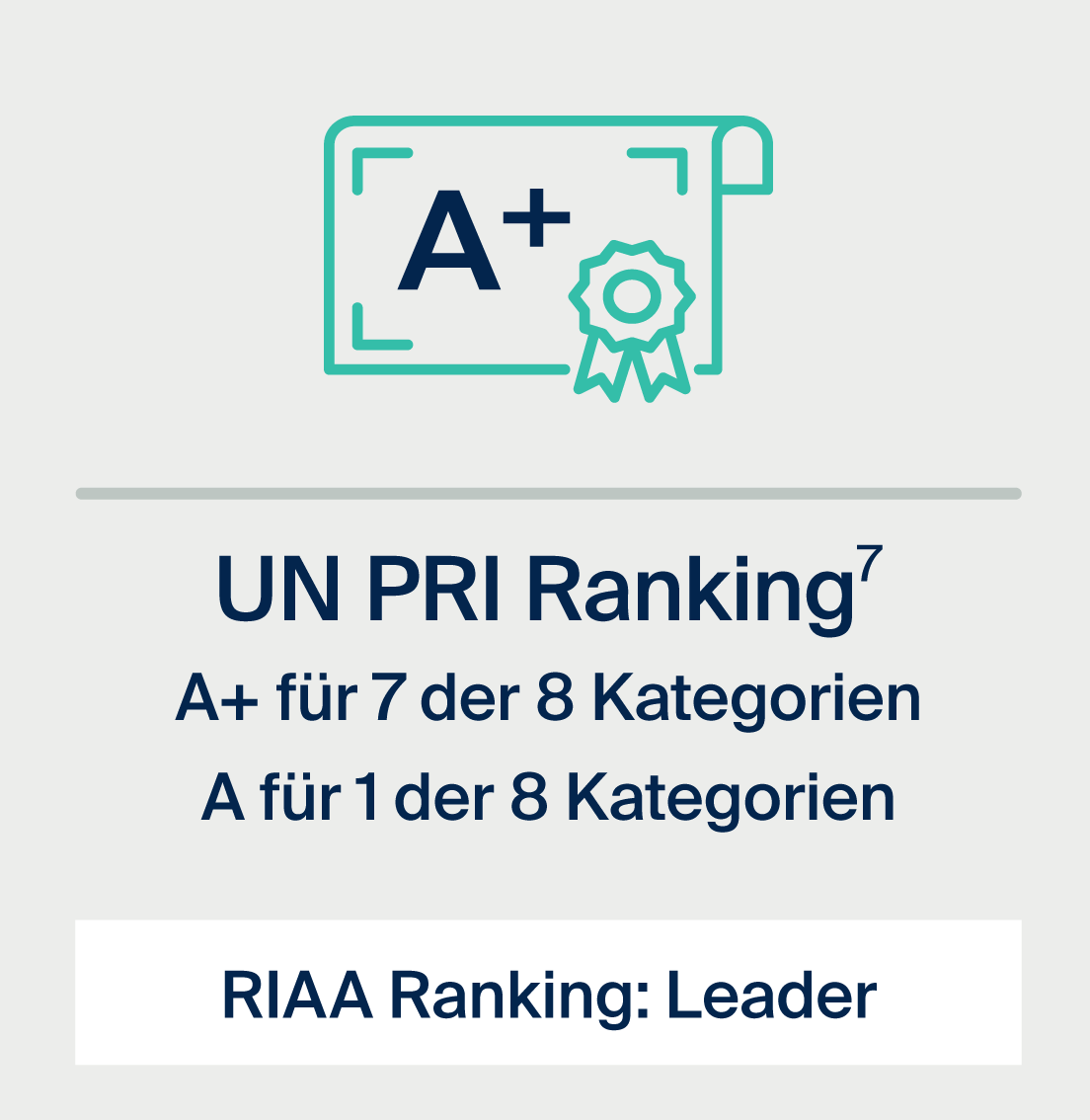 A+

UN PRI Ranking$^7$
A+ für 7 der 8 Kategorien
A für 1 der 8 Kategorien

RIAA Ranking: Leader