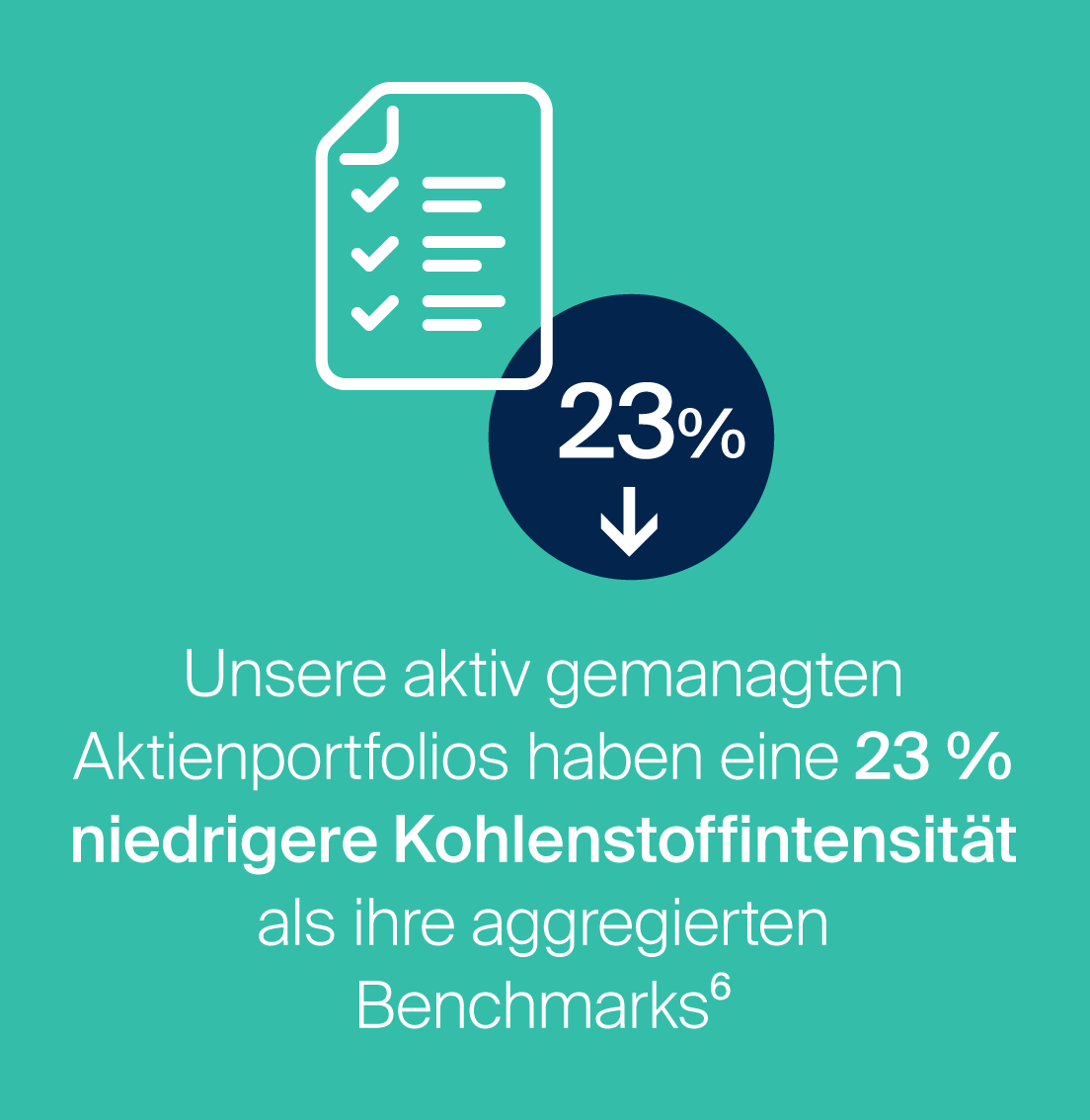 23%

Unsere aktiv gemanagten Aktienportfolios haben eine 23 % niedrigere Kohlenstoffintensität als ihre aggregierten Benchmarks$^6$