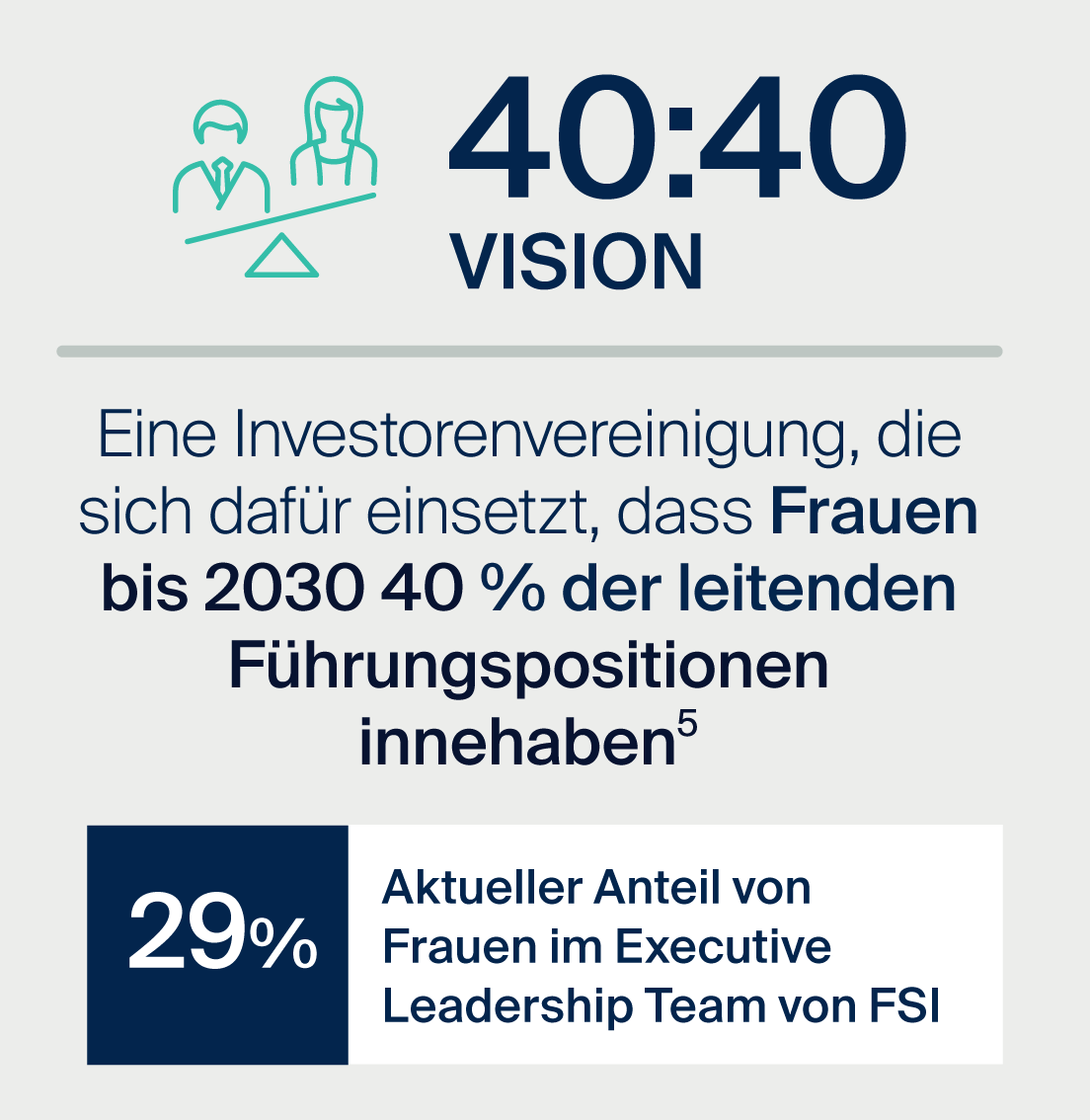 40:40
VISION

Eine Investorenvereinigung, die sich dafür einsetzt, dass Frauen bis 2030 40 % der leitenden Führungspositionen innehaben$^5$

29%

Aktueller Anteil von Frauen im Executive Leadership Team von FSI