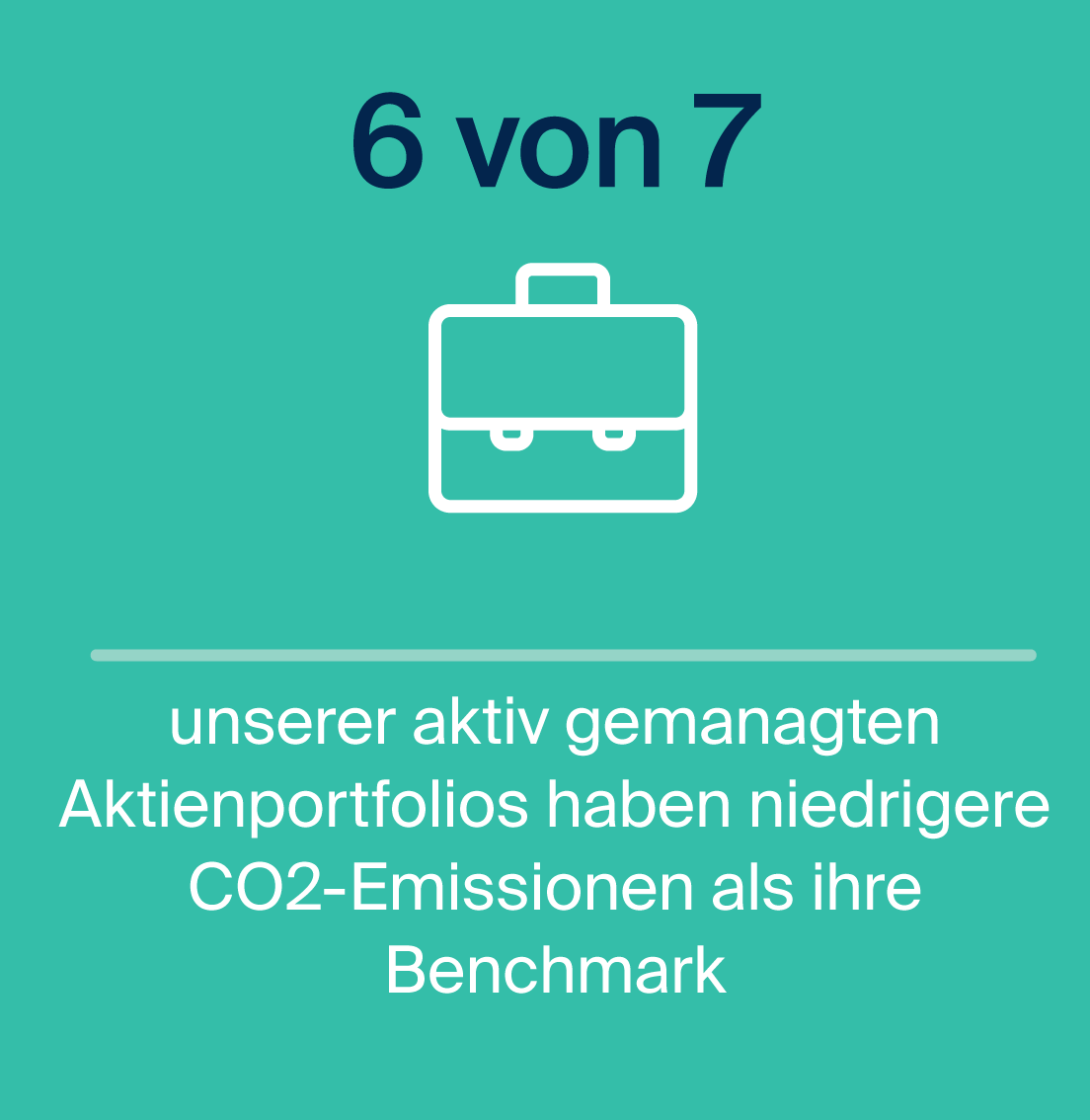 6 von 7

unserer aktiv gemanagten Aktienportfolios haben niedrigere CO2-Emissionen als ihre Benchmark