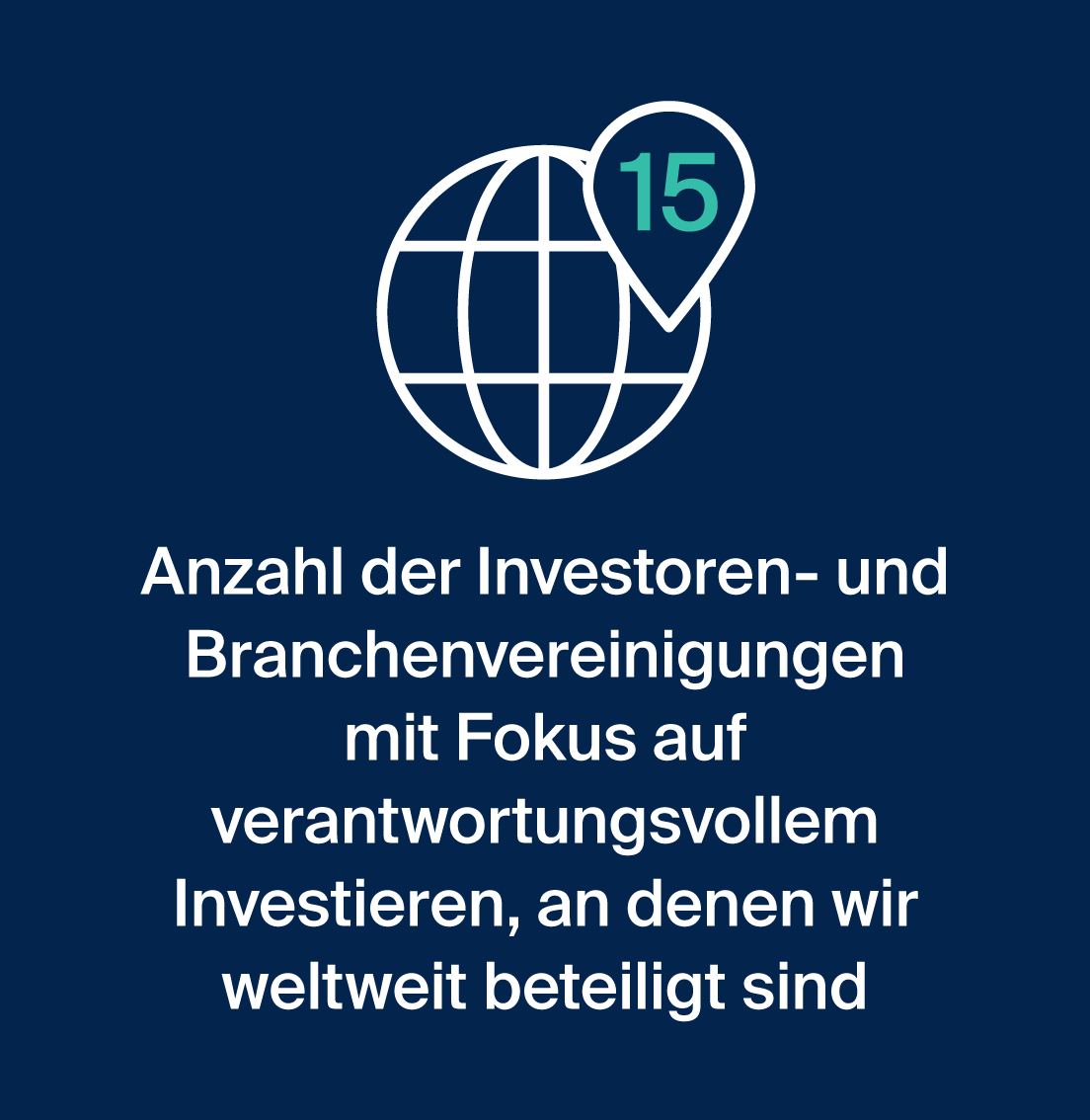 15

Anzahl der Investoren- und Branchenvereinigungen mit Fokus auf verantwortungsvollem Investieren, an denen wir weltweit beteiligt sind