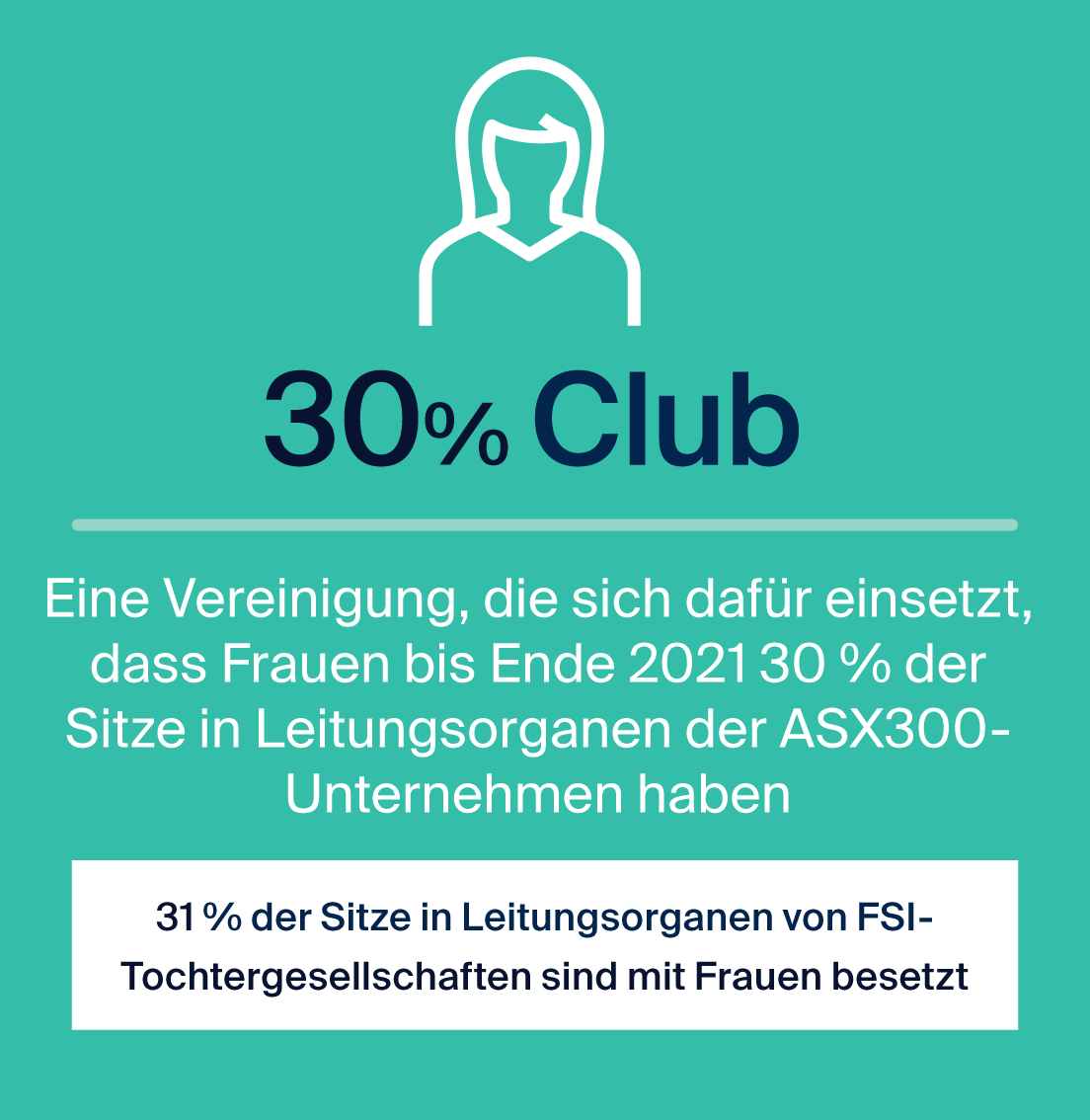 30% Club

Eine Vereinigung, die sich dafür einsetzt, dass Frauen bis Ende 2021 30 % der Sitze in Leitungsorganen der ASX300-Unternehmen haben

31 % der Sitze in Leitungsorganen von FSI-Tochtergesellschaften sind mit Frauen besetzt