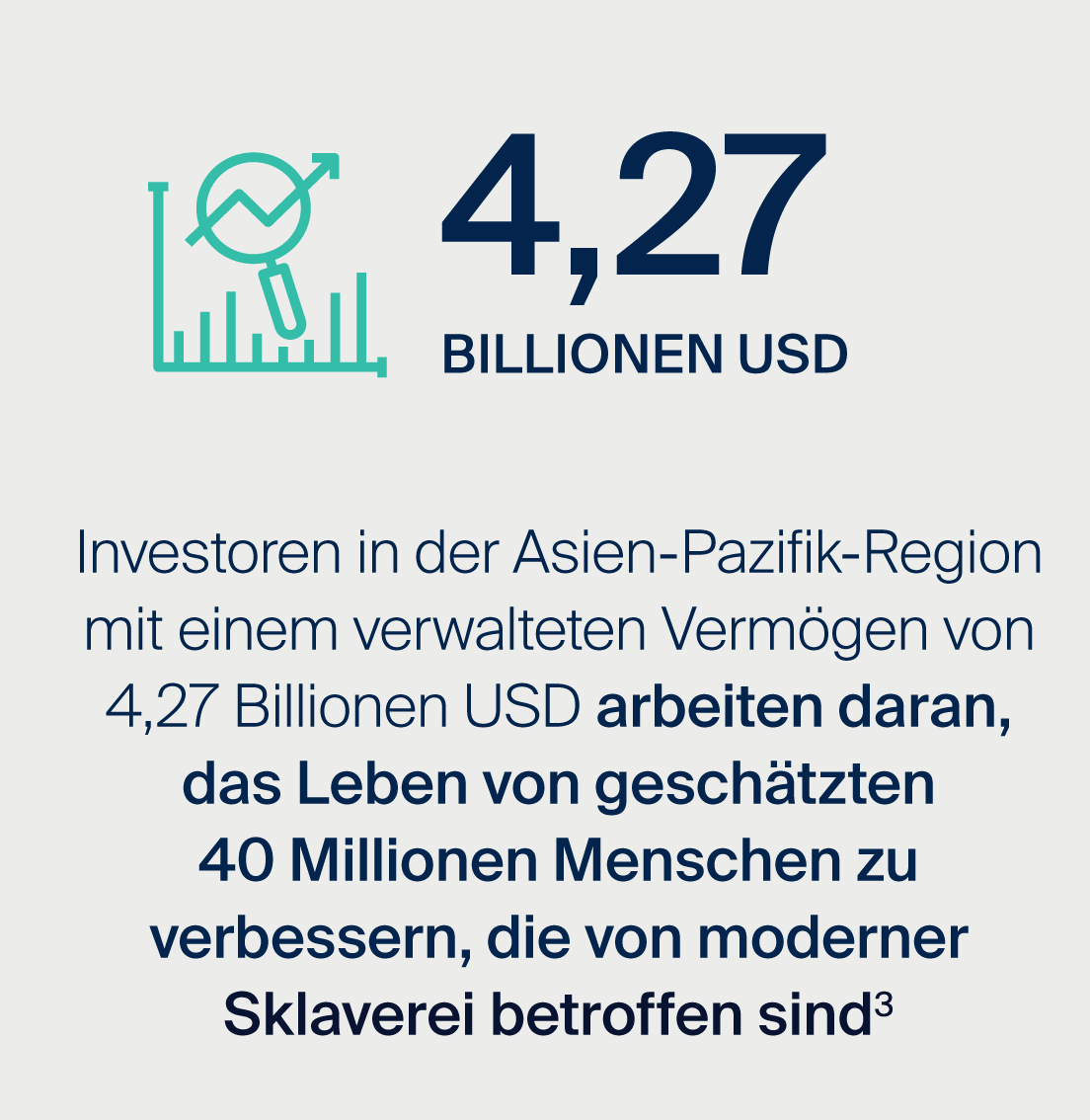 4,27
BILLIONEN USD

Investoren in der Asien-Pazifik-Region mit einem verwalteten Vermögen von 4,27 Billionen USD arbeiten daran, das Leben von geschätzten 40 Millionen Menschen zu verbessern, die von moderner Sklaverei betroffen sind$^3$