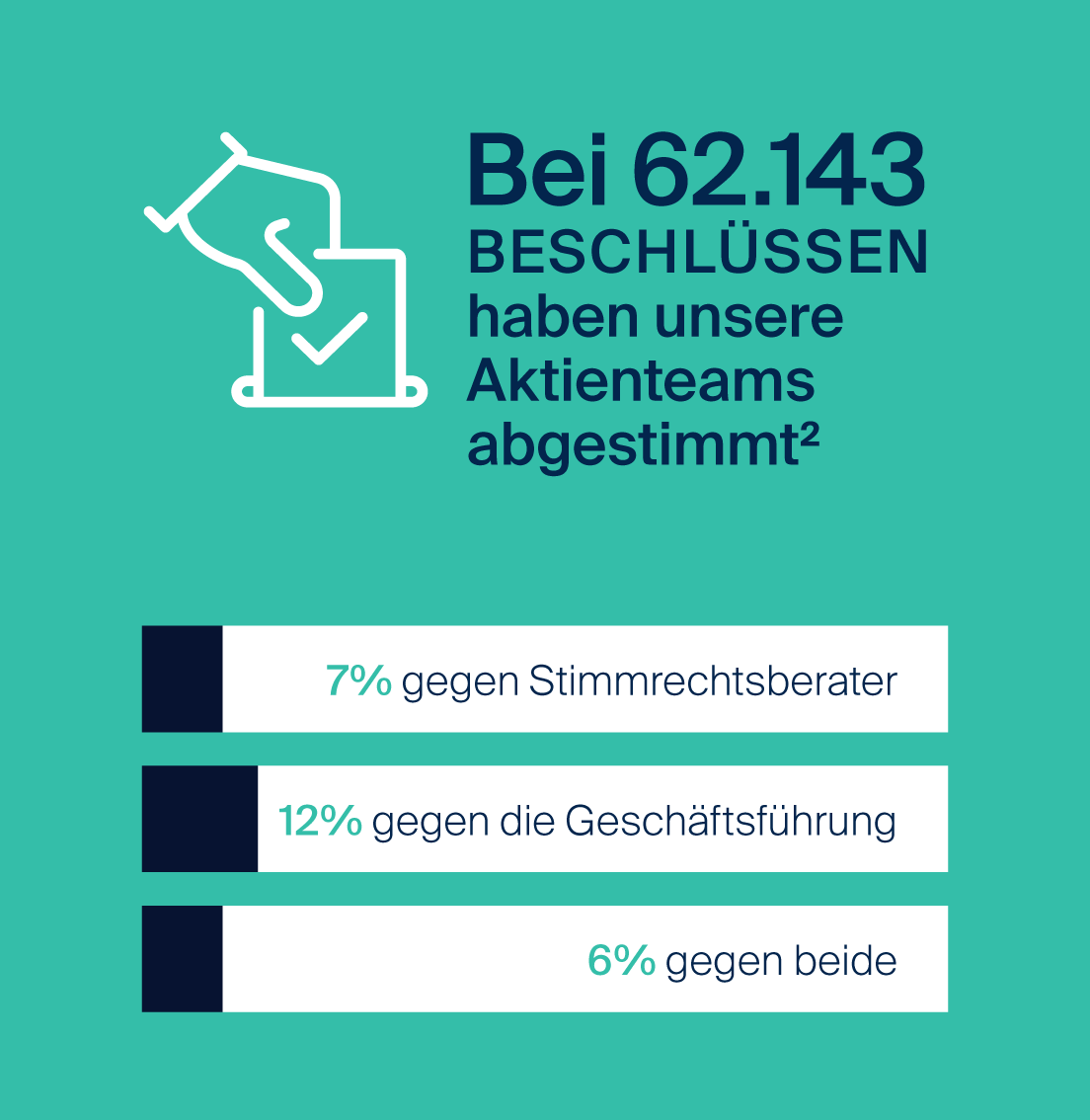 Bei 62.143 BESCHLÜSSEN haben unsere Aktienteams abgestimmt²

7% gegen Stimmrechtsberater

12% gegen die Geschäftsführung

6% gegen beide