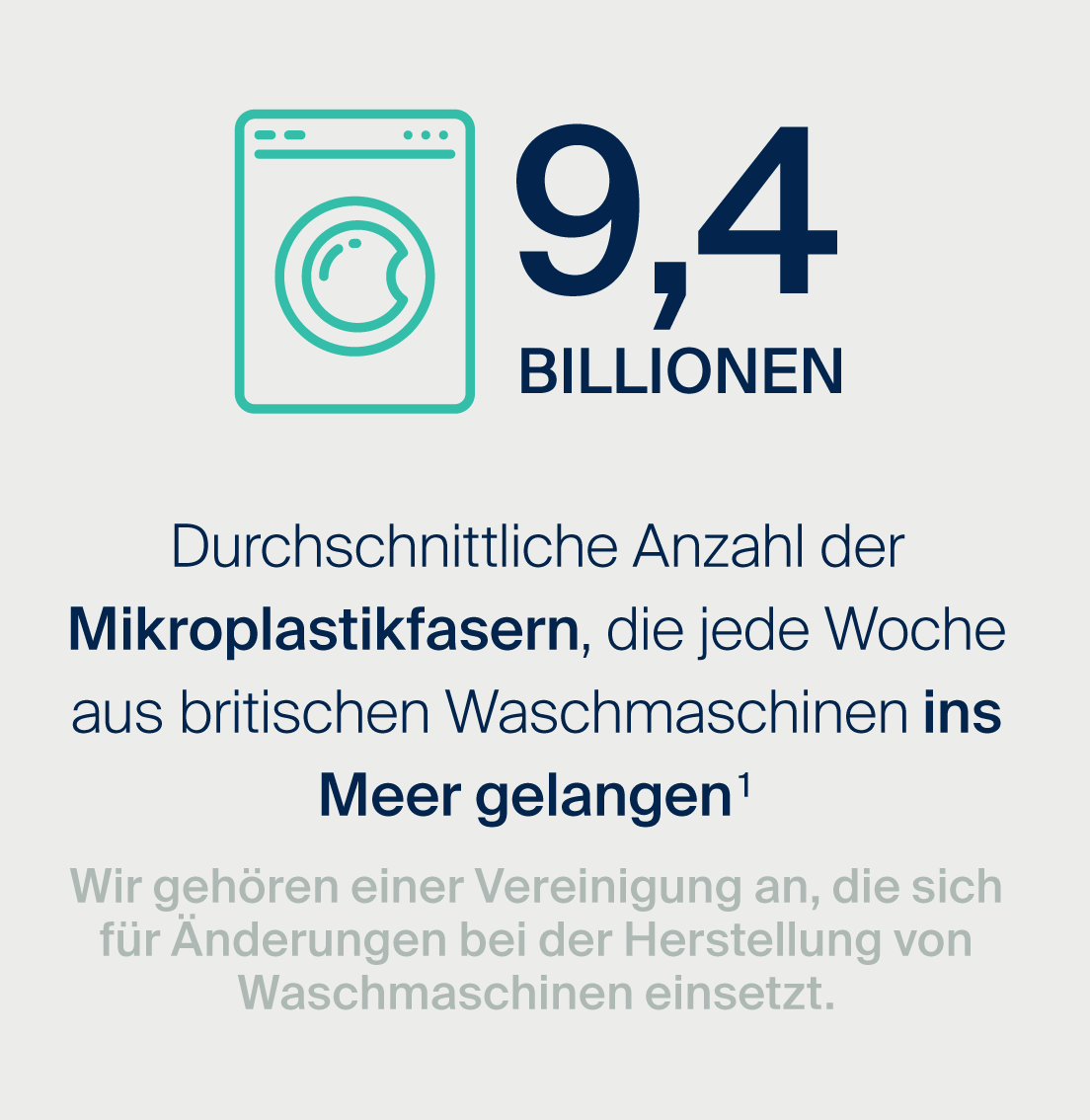 9,4
BILLIONEN

Durchschnittliche Anzahl der Mikroplastikfasern, die jede Woche aus britischen Waschmaschinen ins Meer gelangen$^1$

Wir gehören einer Vereinigung an, die sich für Änderungen bei der Herstellung von Waschmaschinen einsetzt.