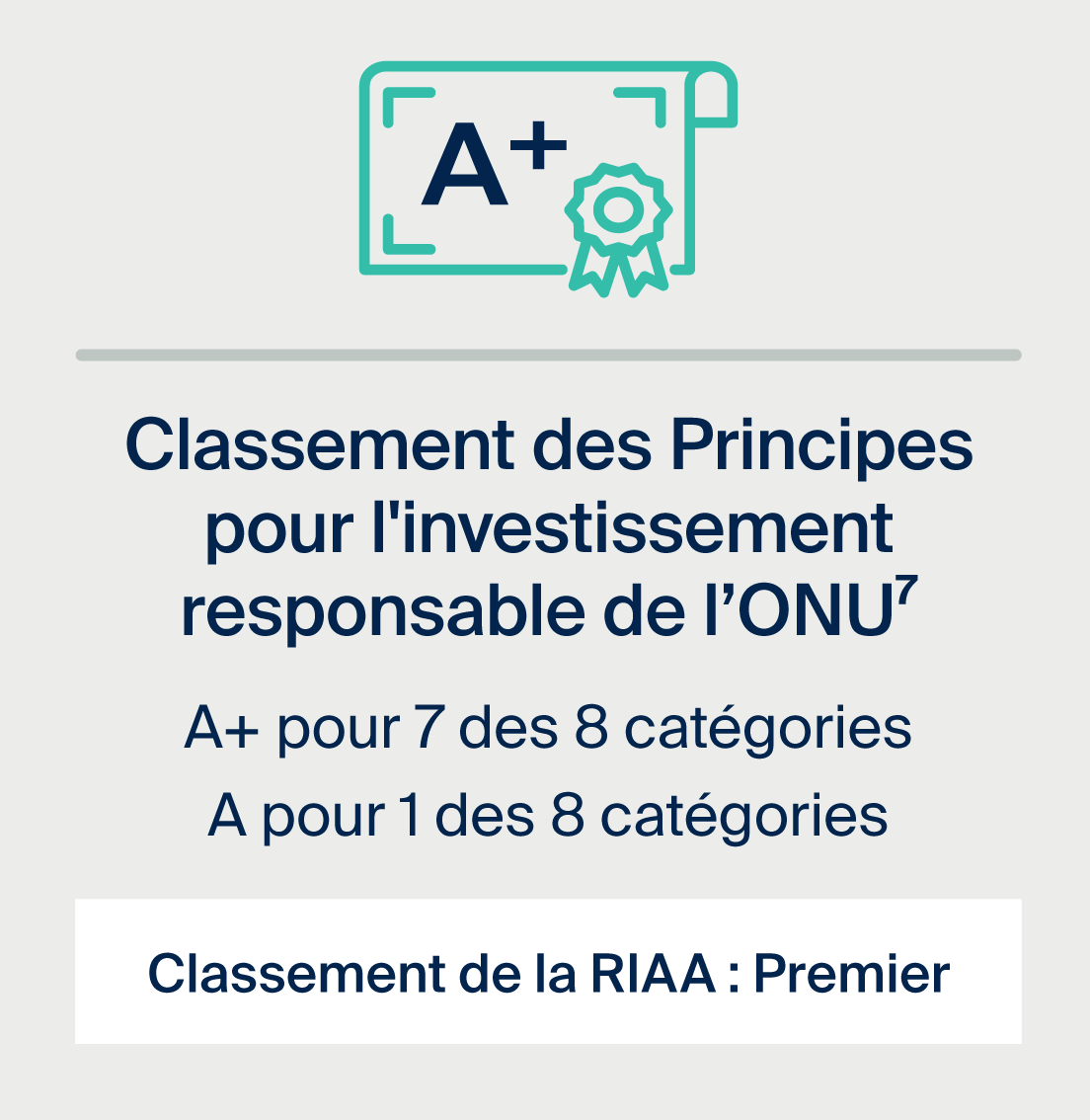 A+

Classement des Principes pour l'investissement responsable de l’ONU$^7$

A+ pour 7 des 8 catégories

A pour 1 des 8 catégories

Classement de la RIAA : Premier