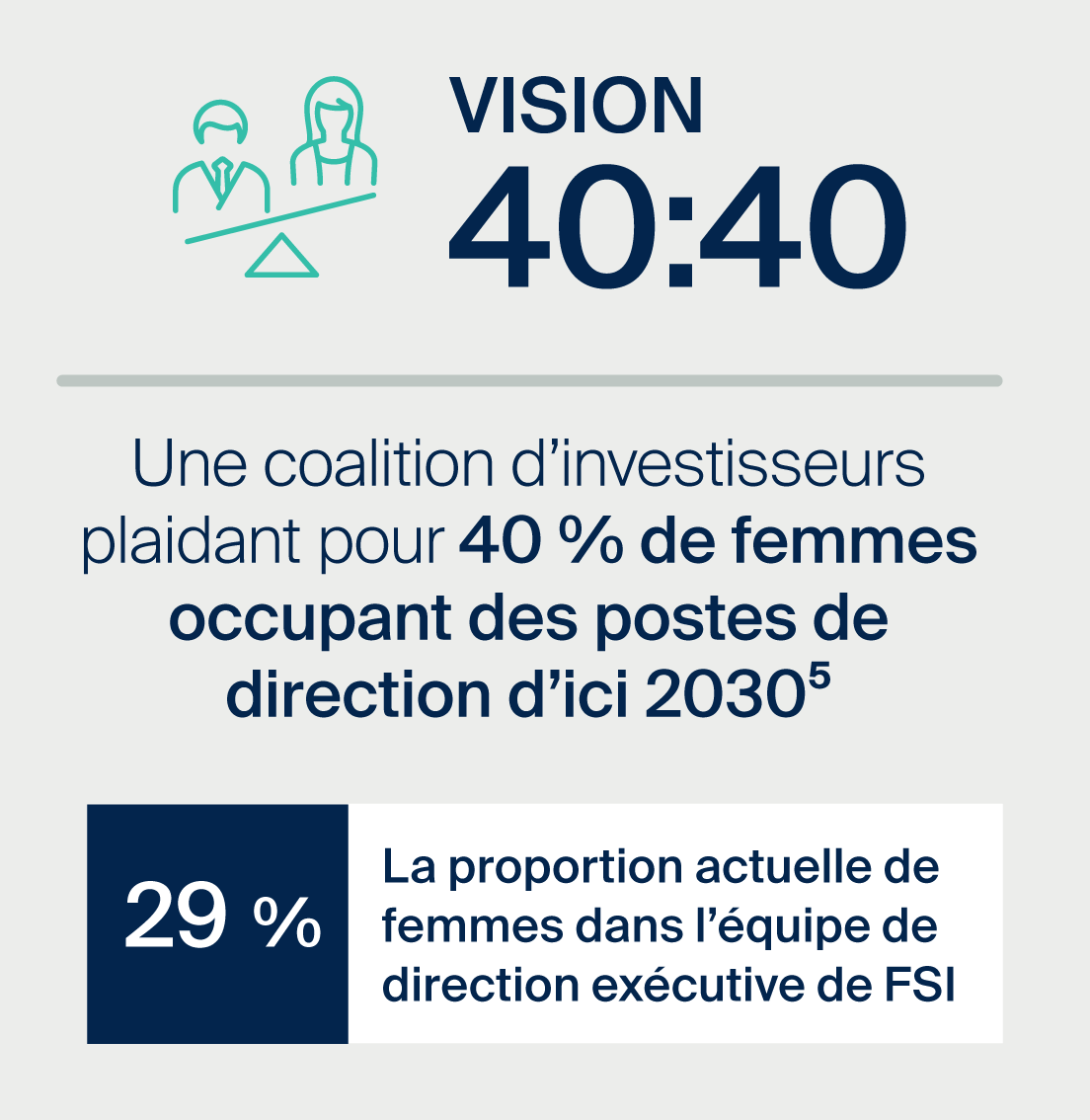 VISION
40:40

Une coalition d’investisseurs plaidant pour 40 % de femmes occupant des postes de direction d’ici 2030$^5$

29 %

La proportion actuelle de femmes dans l’équipe de direction exécutive de FSI