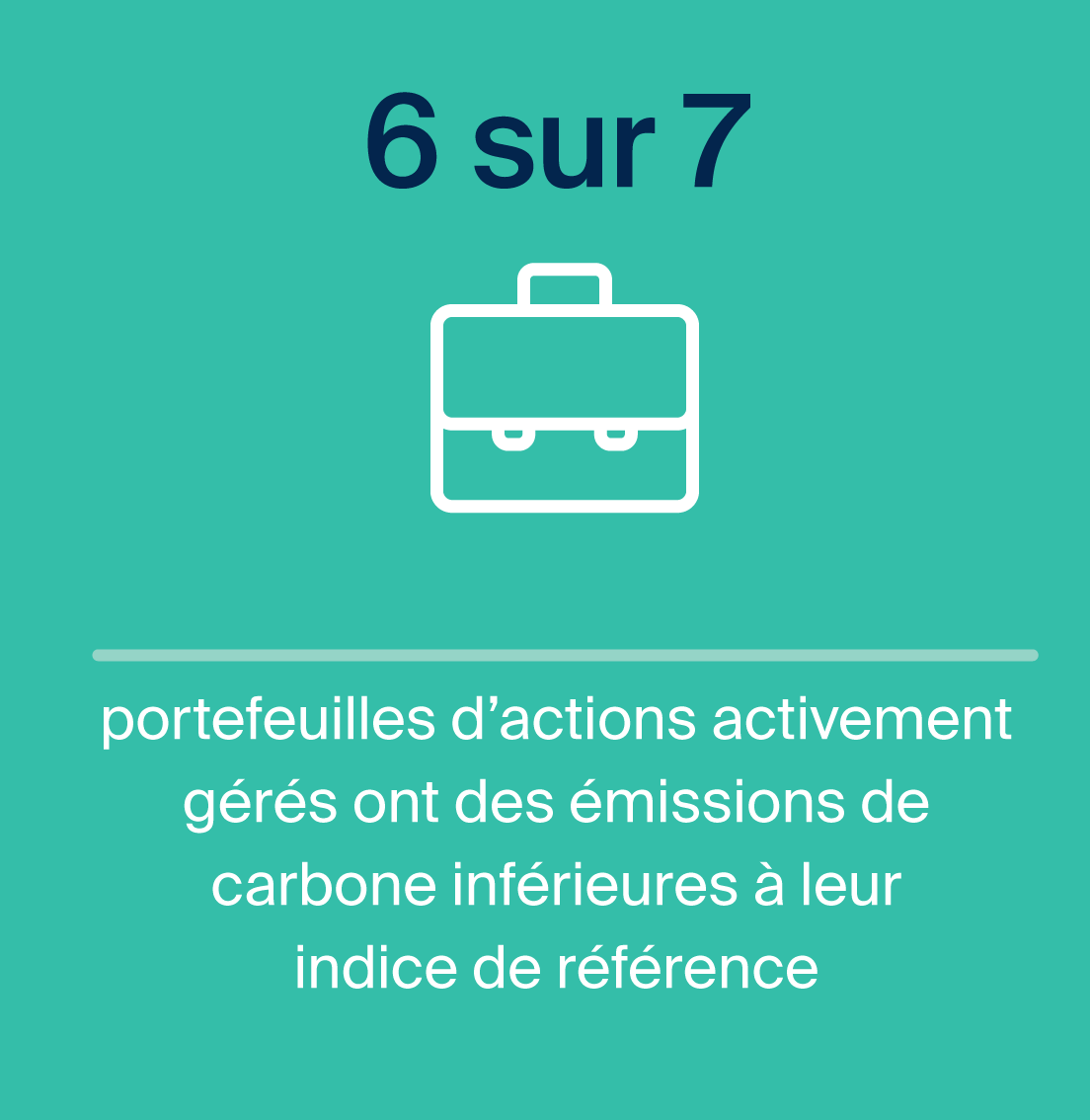 6 sur 7

portefeuilles d’actions activement gérés ont des émissions de carbone inférieures à leur indice de référence