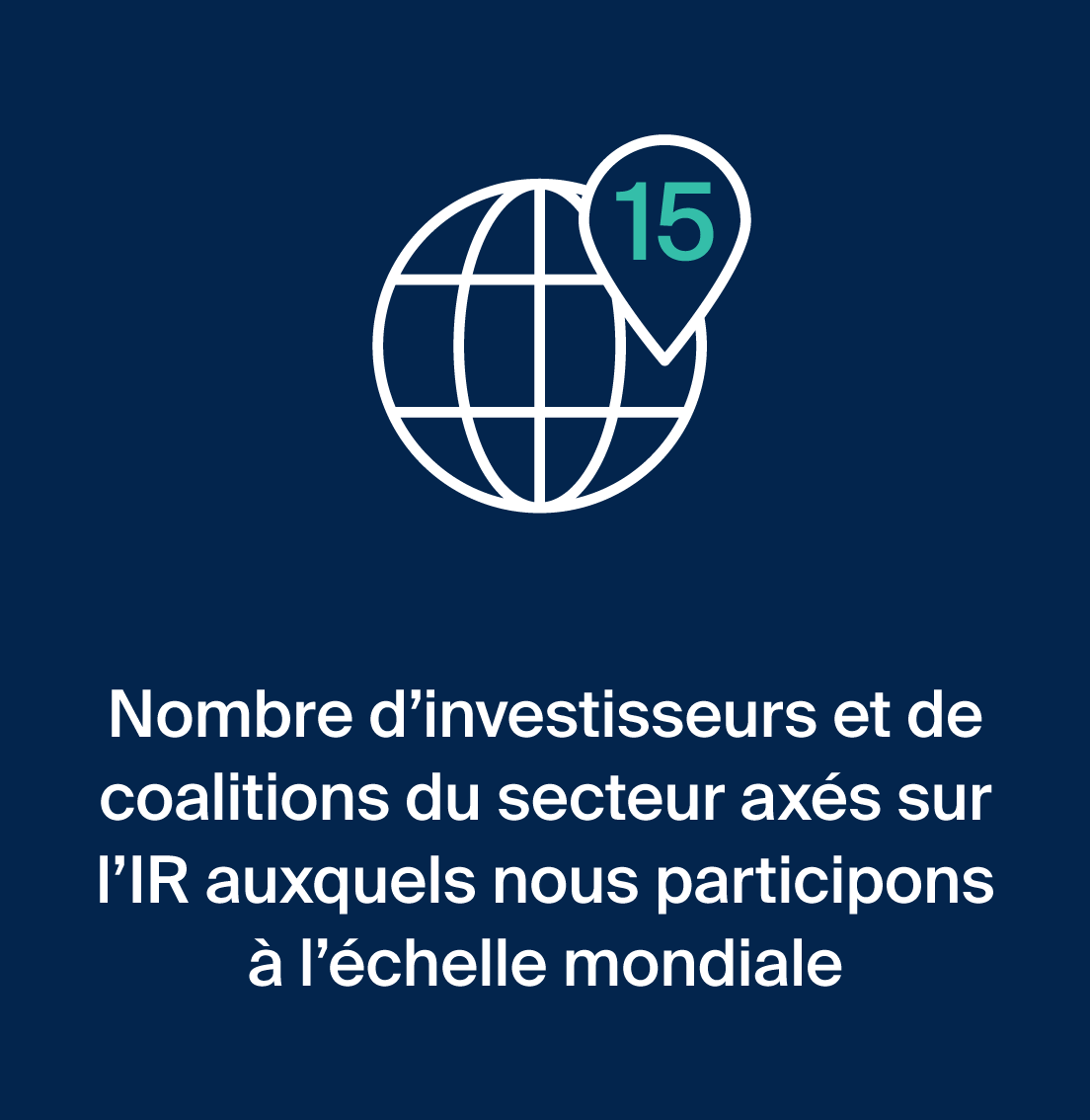 15

Nombre d’investisseurs et de coalitions du secteur axés sur l’IR auxquels nous participons à l’échelle mondiale