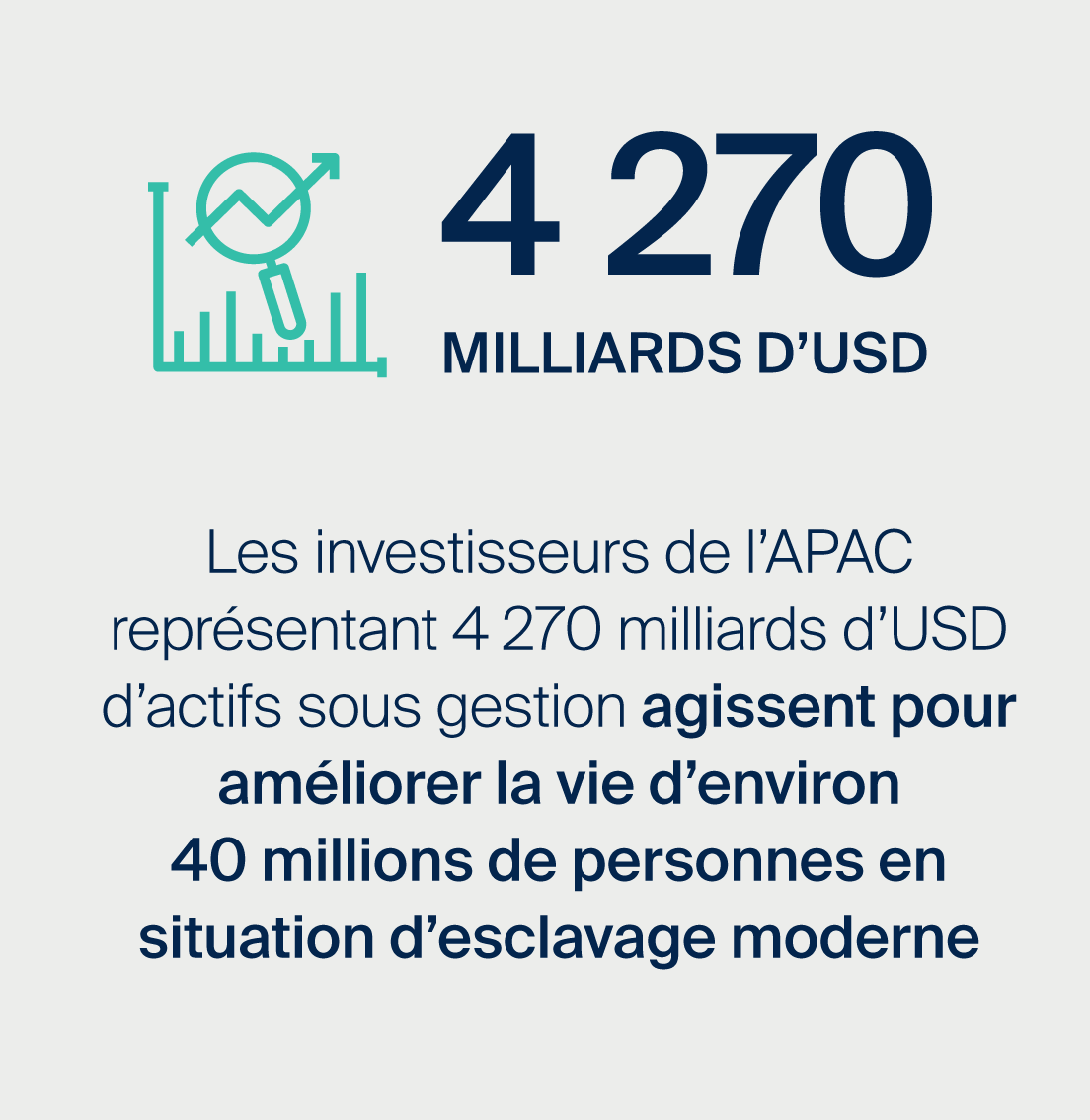 4 270
MILLIARDS D’USD

Les investisseurs de l’APAC représentant 4 270 milliards d’USD d’actifs sous gestion agissent pour améliorer la vie d’environ 40 millions de personnes en situation d’esclavage moderne