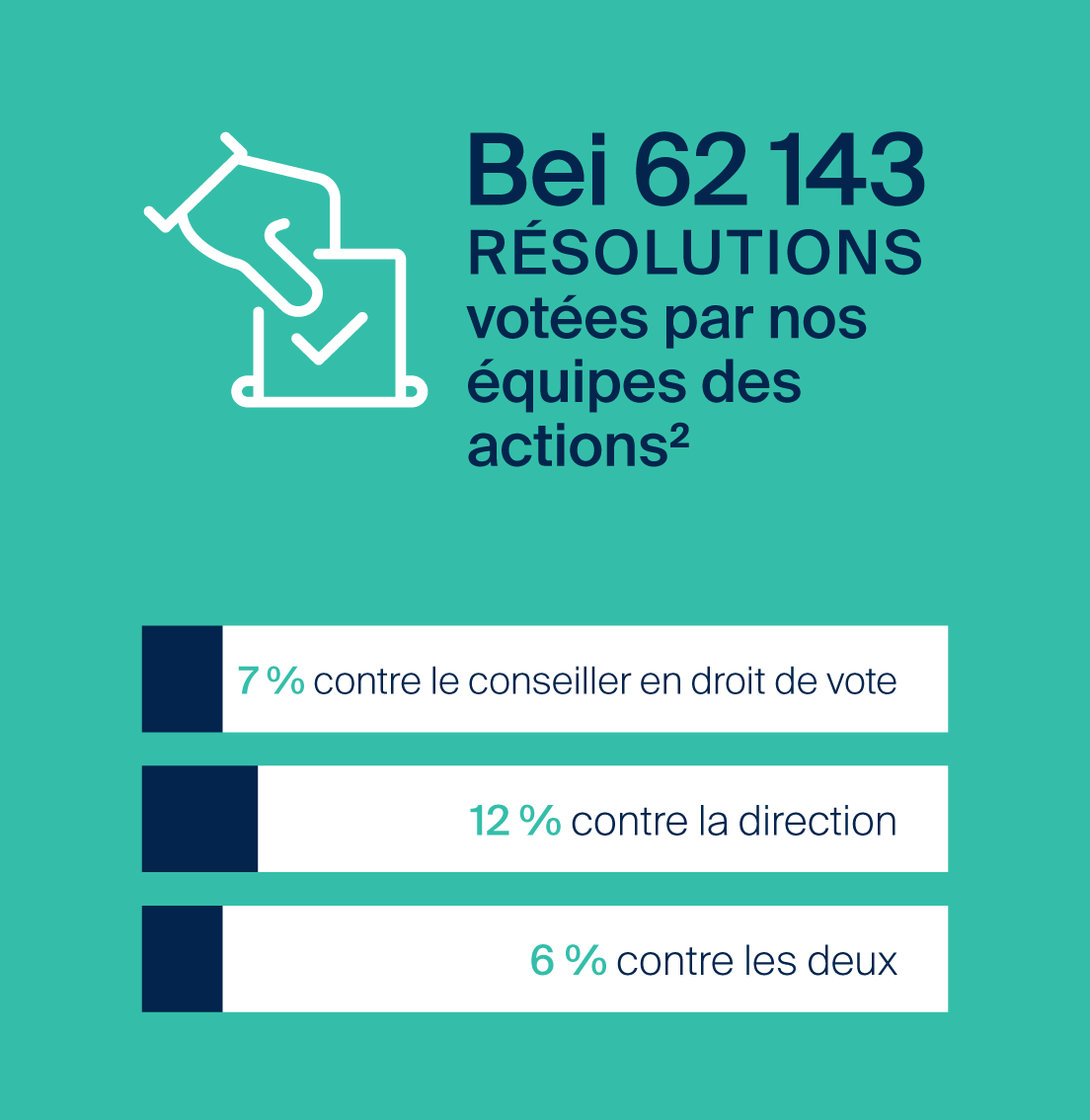 Bei 62 143
RÉSOLUTIONS
votées par nos équipes des actions²

7 % contre le conseiller en droit de vote

12 % contre la direction

6 % contre les deux